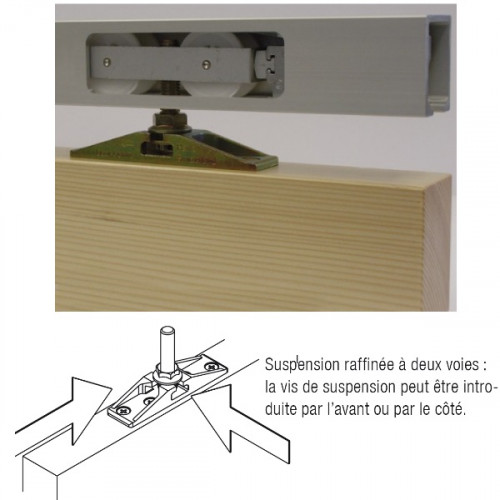 Suspension raffinée à deux voies : la vis de suspension peut être introduite par l'avant ou par le côté.